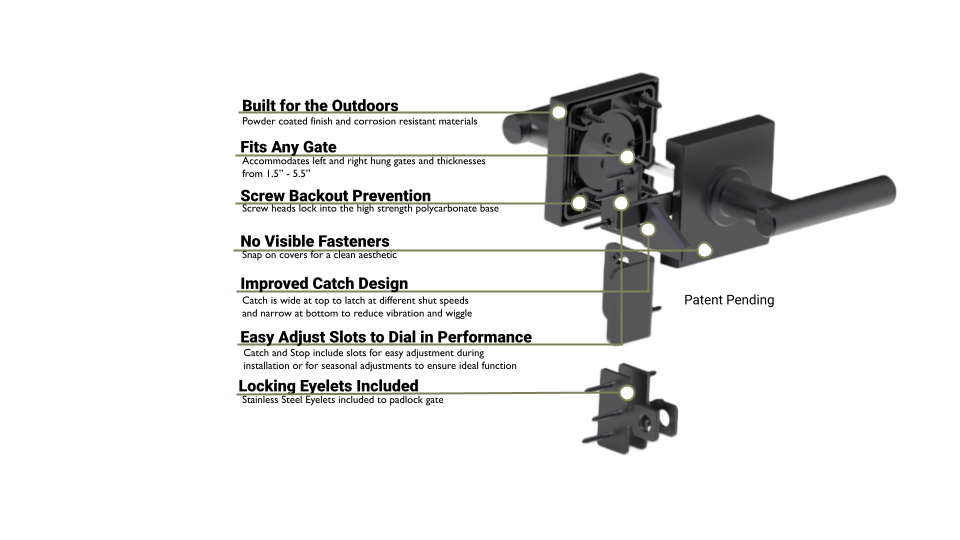 Built for the Outdoors
Powder coated finish and corrosion resistant materials

Fits Any Gate
Accommodates left and right hung gates and thicknesses from 1.5" - 5.5"

Screw Backout Prevention
Screw heads lock into the high strength polycarbonate base

No Visible Fasteners
Snap on covers for a clean aesthetic

Improved Catch Design
Catch is wide at top to latch at different shut speeds and narrow at bottom to reduce vibration and wiggle

Easy Adjust Slots to Dial in Performance
Catch and Stop include slots for easy adjustment during installation or for seasonal adjustments to ensure ideal function

Locking Eyelets Included
Stainless Steel Eyelets included to padlock gate

Patent Pending